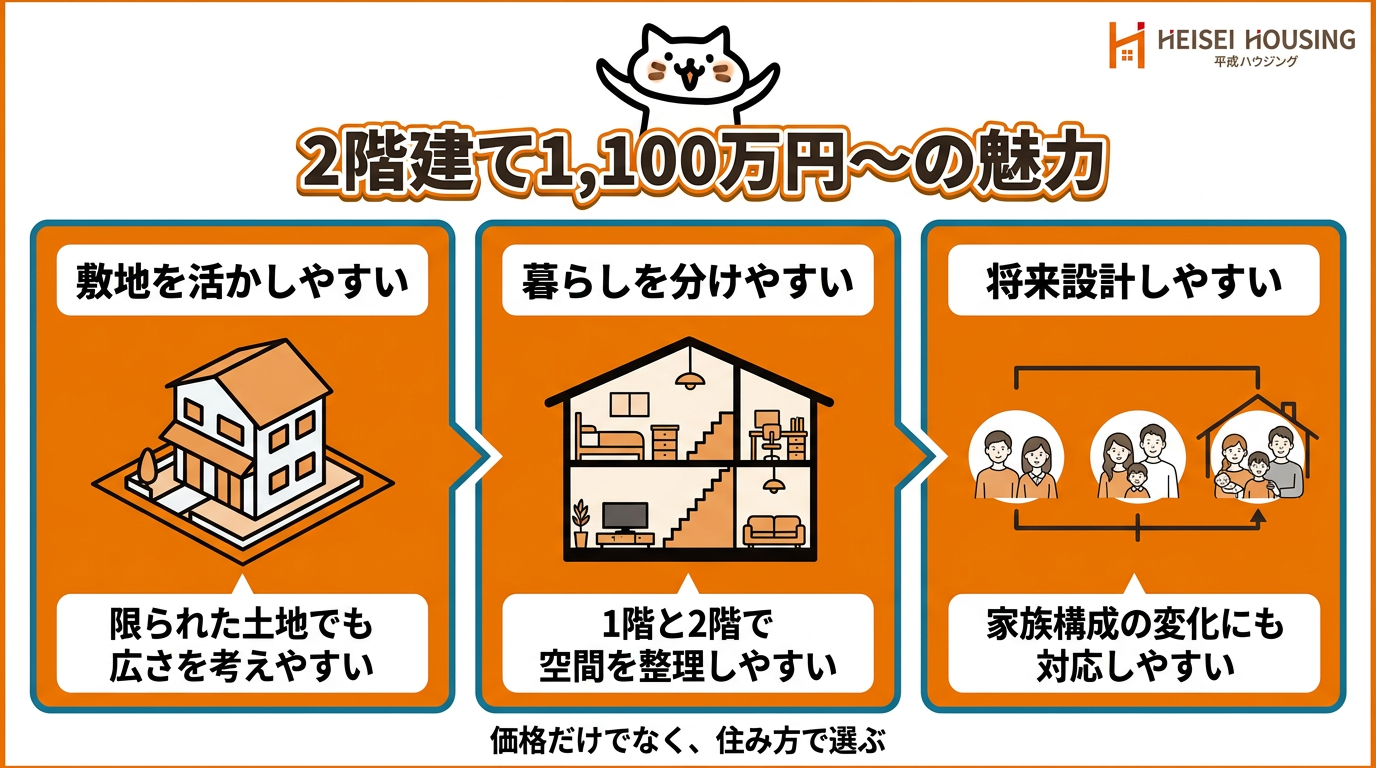 HEISEI HOUSING
平成ハウジング

2階建て1,100万円〜の魅力

敷地を活かしやすい

限られた土地でも広さを考えやすい

暮らしを分けやすい

1階と2階で空間を整理しやすい

将来設計しやすい

家族構成の変化にも対応しやすい

価格だけでなく、住み方で選ぶ