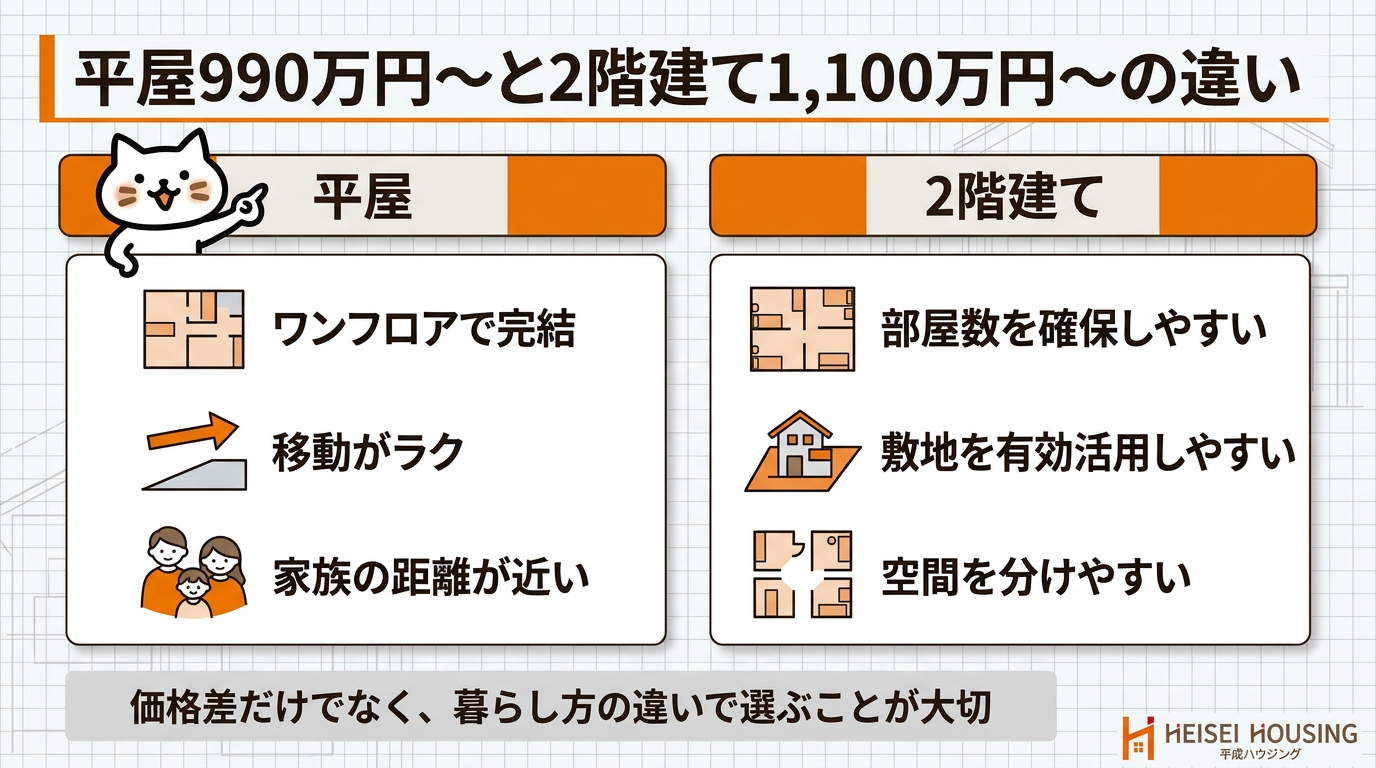 平屋990万円〜と2階建て1,100万円〜の違い

平屋

ワンフロアで完結

移動がラク

家族の距離が近い

2階建て

部屋数を確保しやすい

敷地を有効活用しやすい

空間を分けやすい

価格差だけでなく、暮らし方の違いで選ぶことが大切

HEISEI HOUSING
平成ハウジング