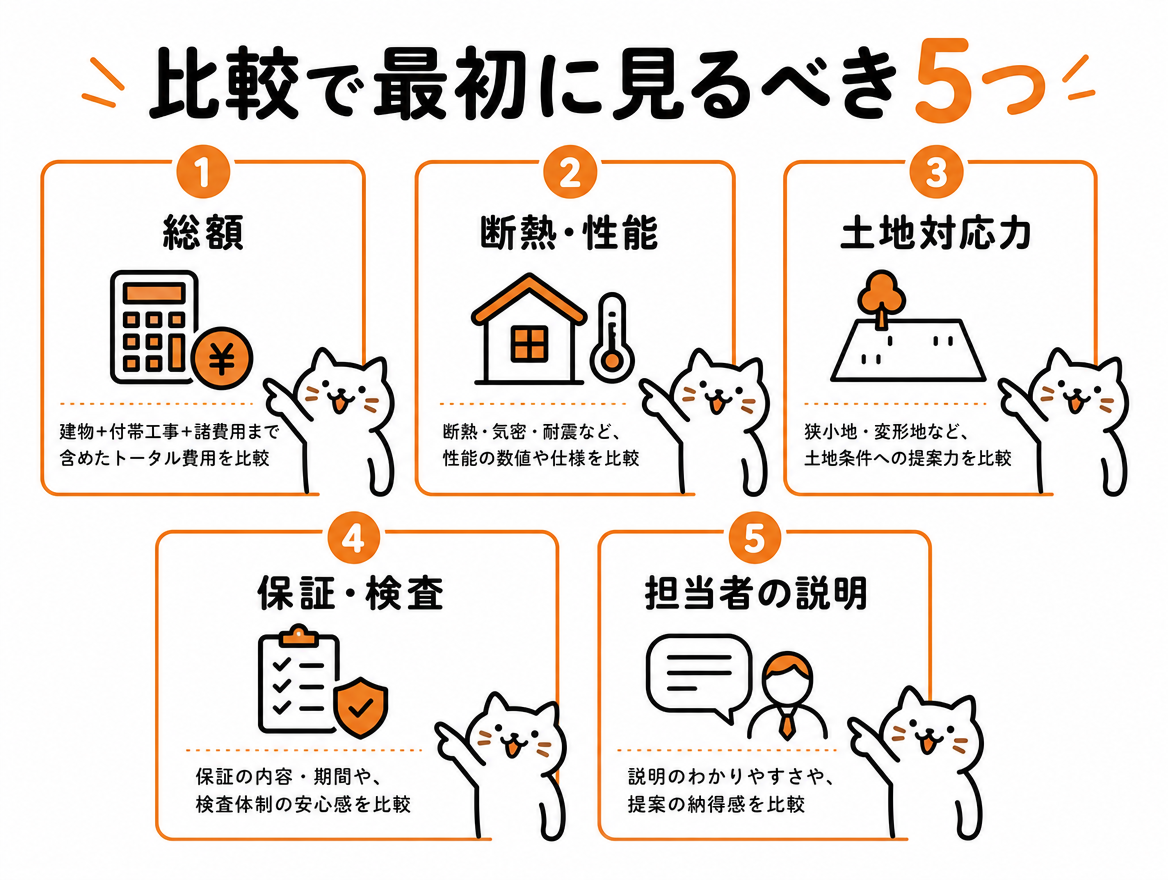 比較で最初に見るべき5つ

1
総額
¥
建物+付帯工事+諸費用まで含めたトータル費用を比較

2
断熱・性能
断熱・気密・耐震など、性能の数値や仕様を比較

3
土地対応力
狭小地・変形地など、土地条件への提案力を比較

4
保証・検査
保証の内容・期間や、検査体制の安心感を比較

5
担当者の説明
説明のわかりやすさや、提案の納得感を比較