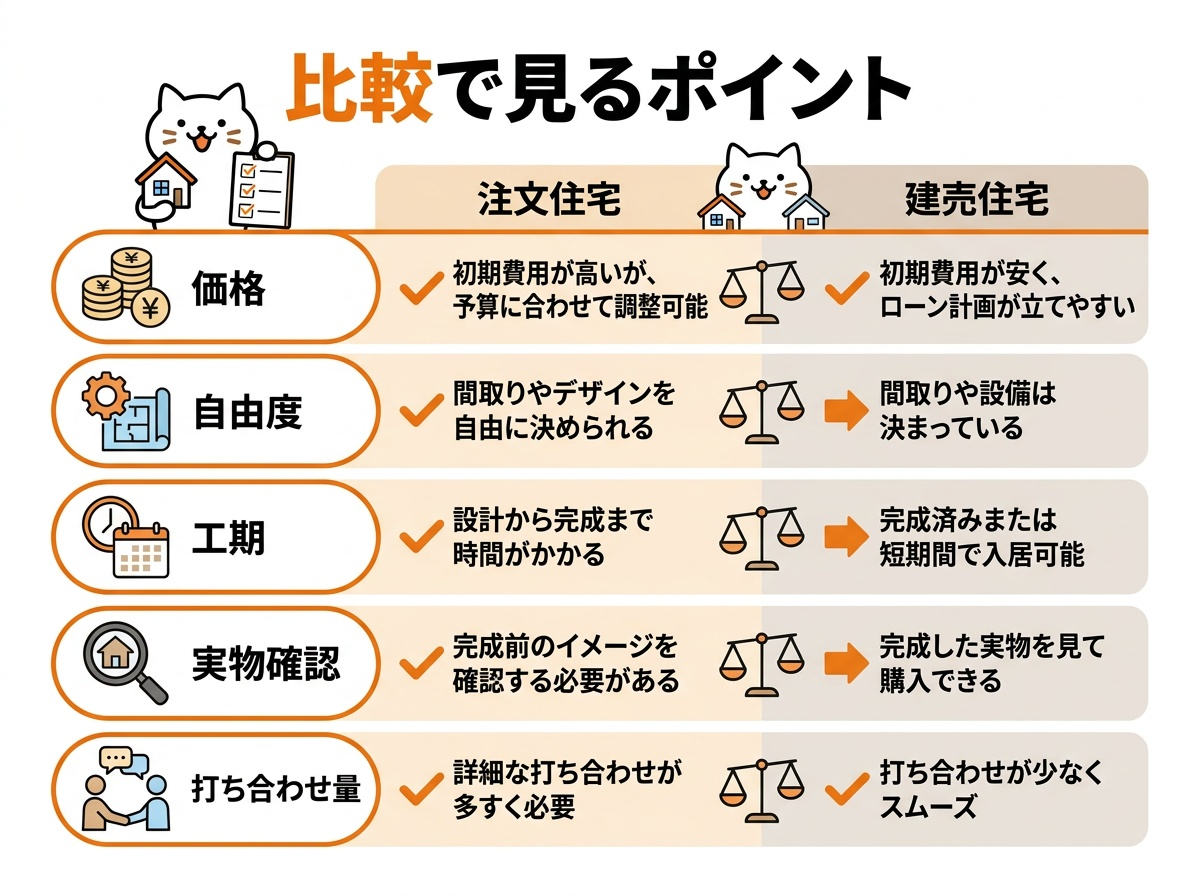 比較で見るポイント

| | 注文住宅 | 建売住宅 |
|---|---|---|
| 価格 | 初期費用が高いが、予算に合わせて調整可能 | 初期費用が安く、ローン計画が立てやすい |
| 自由度 | 間取りやデザインを自由に決められる | 間取りや設備は決まっている |
| 工期 | 設計から完成まで時間がかかる | 完成済みまたは短期間で入居可能 |
| 実物確認 | 完成前のイメージを確認する必要がある | 完成した実物を見て購入できる |
| 打ち合わせ量 | 詳細な打ち合わせが多すく必要 | 打ち合わせが少なくスムーズ |